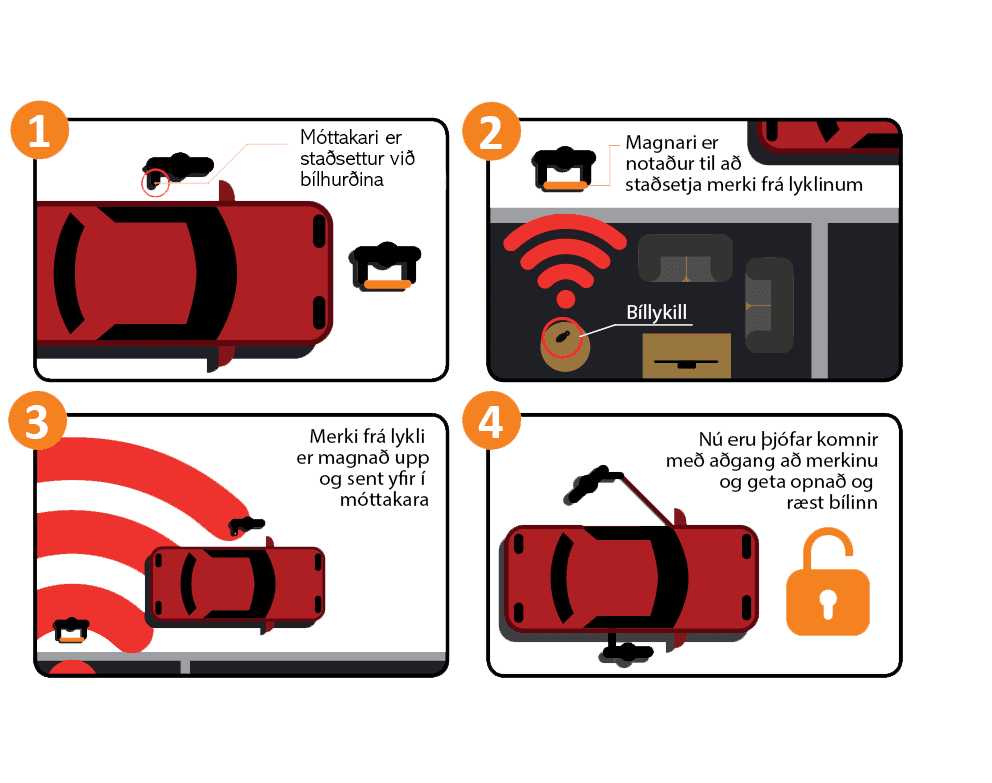 1

Móttakari er staðsettur við bílhurðina

2

Magnari er notaður til að staðsetja merki frá lyklinum

Bíllykill

3

Merki frá lykli er magnað upp og sent yfir í móttakara

4

Nú eru þjófar komnir með aðgang að merkinu og geta opnað og ræst bílinn